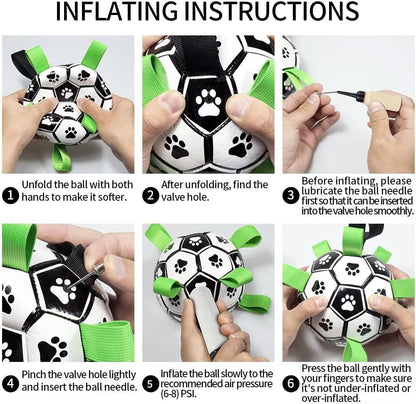 INFLATING INSTRUCTIONS

1 Unfold the ball with both hands to make it softer.

2 After unfolding, find the valve hole.

3 Before inflating, please lubricate the ball needle first so that it can be inserted into the valve hole smoothly.

4 Pinch the valve hole lightly and insert the ball needle.

5 Inflate the ball slowly to the recommended air pressure (6-8) PSI.

6 Press the ball gently with your fingers to make sure it's not under-inflated or over-inflated.